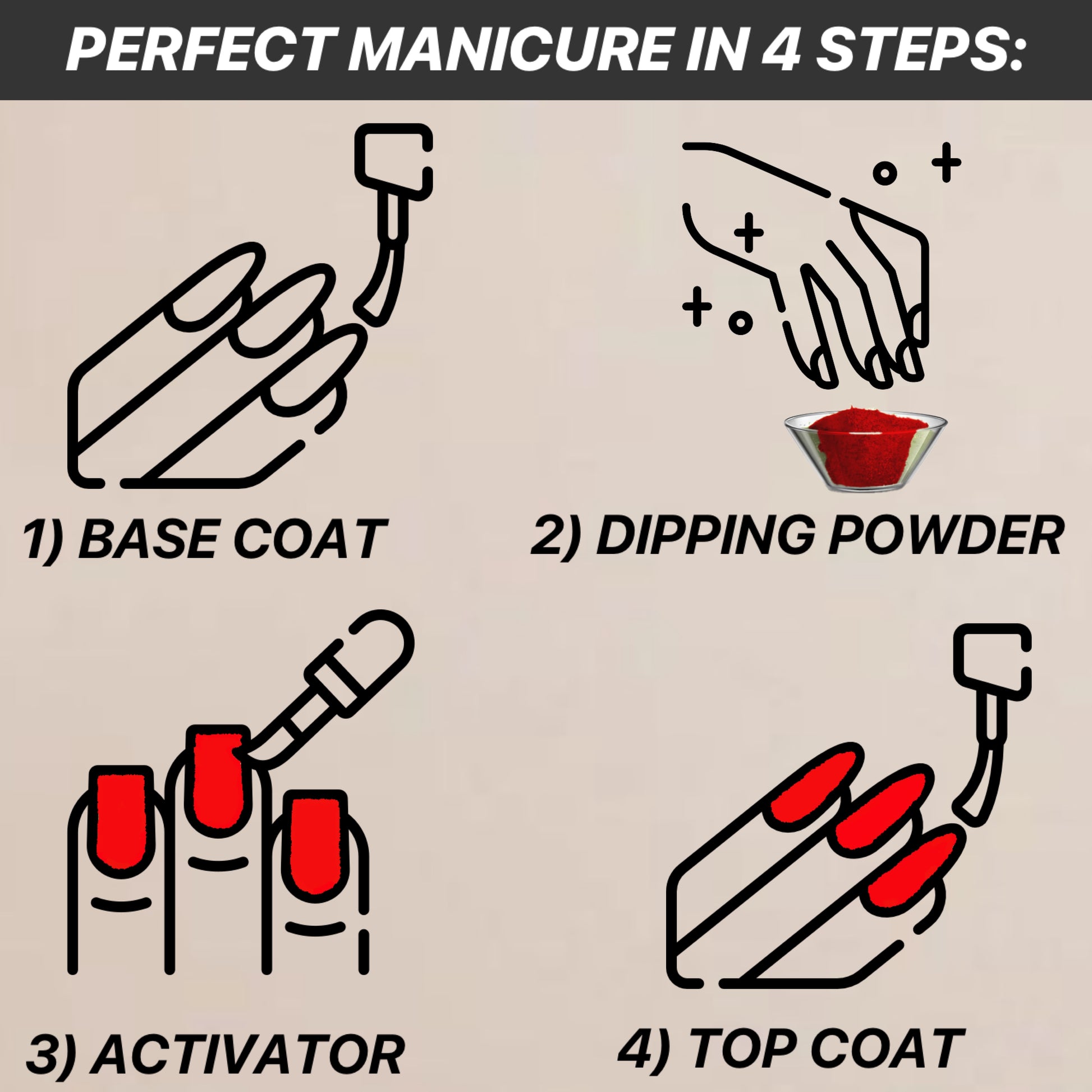 PERFECT MANICURE IN 4 STEPS:

1) BASE COAT

2) DIPPING POWDER

3) ACTIVATOR

4) TOP COAT